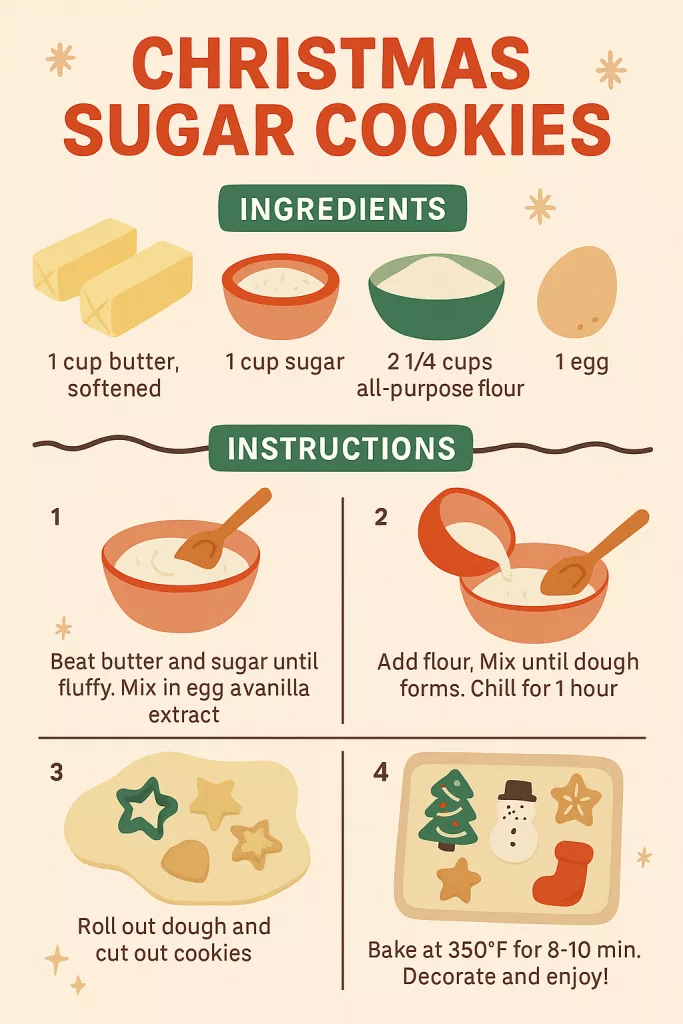 CHRISTMAS SUGAR COOKIES

INGREDIENTS

1 cup butter, softened

1 cup sugar

2 1/4 cups all-purpose flour

1 egg

INSTRUCTIONS

1

Beat butter and sugar until fluffy. Mix in egg avanilla extract

2

Add flour, Mix until dough forms. Chill for 1 hour

3

Roll out dough and cut out cookies

4

Bake at 350°F for 8-10 min. Decorate and enjoy!